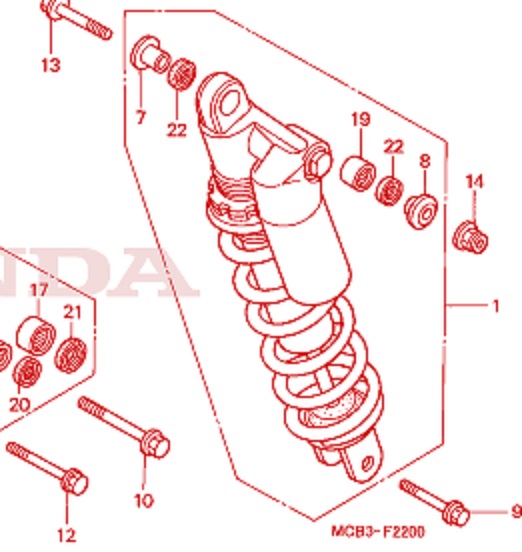 13
7
22
19
22
8
14
NDA
17
21
1
20
10
12
9
MCB3-F2200