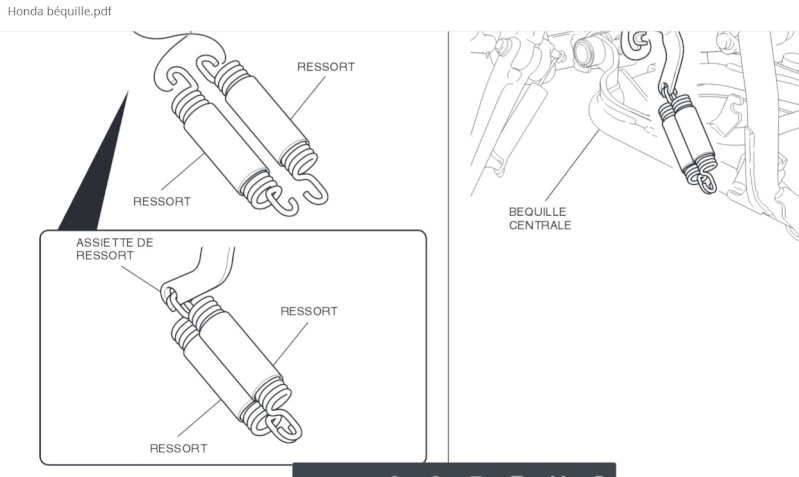 Honda béquille.pdf

RESSORT

RESSORT

ASSIETTE DE RESSORT

RESSORT

RESSORT

BEQUILLE CENTRALE