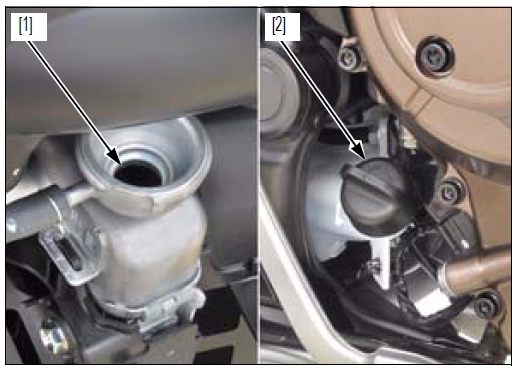 [1]

[2]