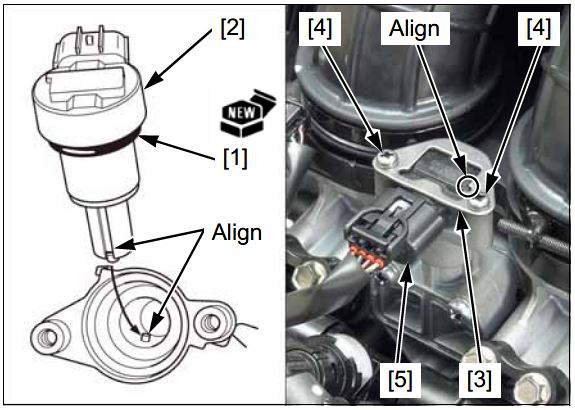 [2]

NEW

[1]

Align

[4]

Align

[4]

[5]

[3]